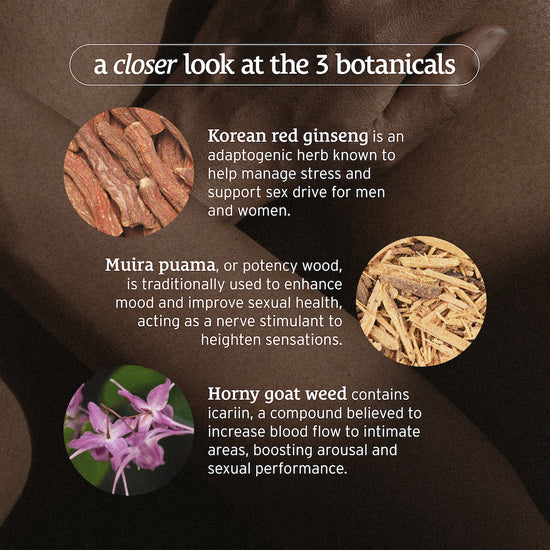 a closer look at the 3 botanicals

Korean red ginseng is an adaptogenic herb known to help manage stress and support sex drive for men and women.

Muira puama, or potency wood, is traditionally used to enhance mood and improve sexual health, acting as a nerve stimulant to heighten sensations.

Horny goat weed contains icariin, a compound believed to increase blood flow to intimate areas, boosting arousal and sexual performance.